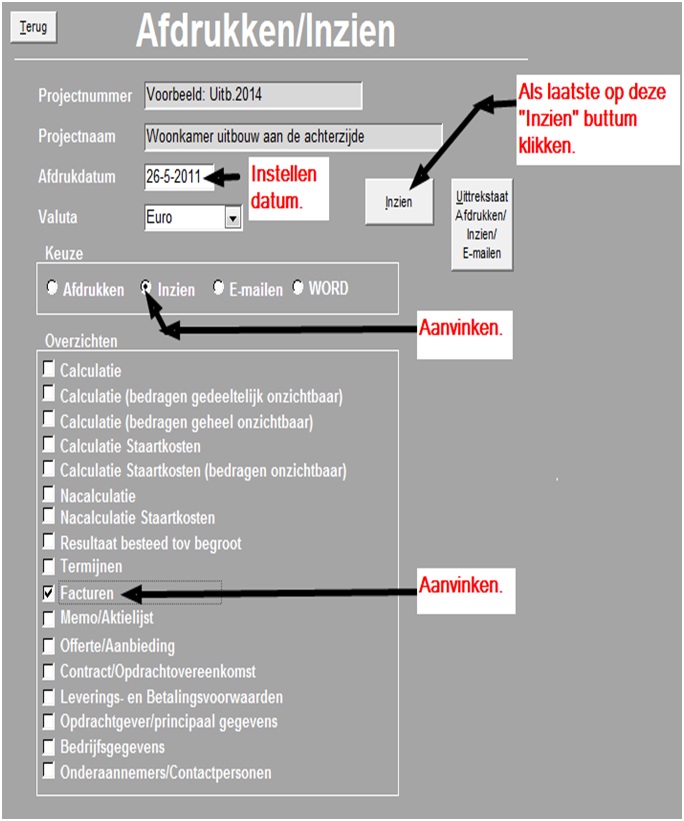 Terug

Afdrukken/Inzien

Projectnummer Voorbeeld: Uitb.2014

Projectnaam Woonkamer uitbouw aan de achterzijde

Afdrukdatum 26-5-2011

Instellen datum.

Valuta Euro

Als laatste op deze "Inzien" buttum klikken.

Inzien

Uittrekstaat Afdrukken/ Inzien/ E-mailen

Keuze

Afdrukken Inzien E-mailen WORD

Aanvinken.

Overzichten

Calculatie

Calculatie (bedragen gedeeltelijk onzichtbaar)

Calculatie (bedragen geheel onzichtbaar)

Calculatie Staartkosten

Calculatie Staartkosten (bedragen onzichtbaar)

Nacalculatie

Nacalculatie Staartkosten

Resultaat besteed tov begroot

Termijnen

Facturen

Aanvinken.

Memo/Aktielijst

Offerte/Aanbieding

Contract/Opdrachtovereenkomst

Leverings- en Betalingsvoorwaarden

Opdrachtgever/principaal gegevens

Bedrijfsgegevens

Onderaannemers/Contactpersonen